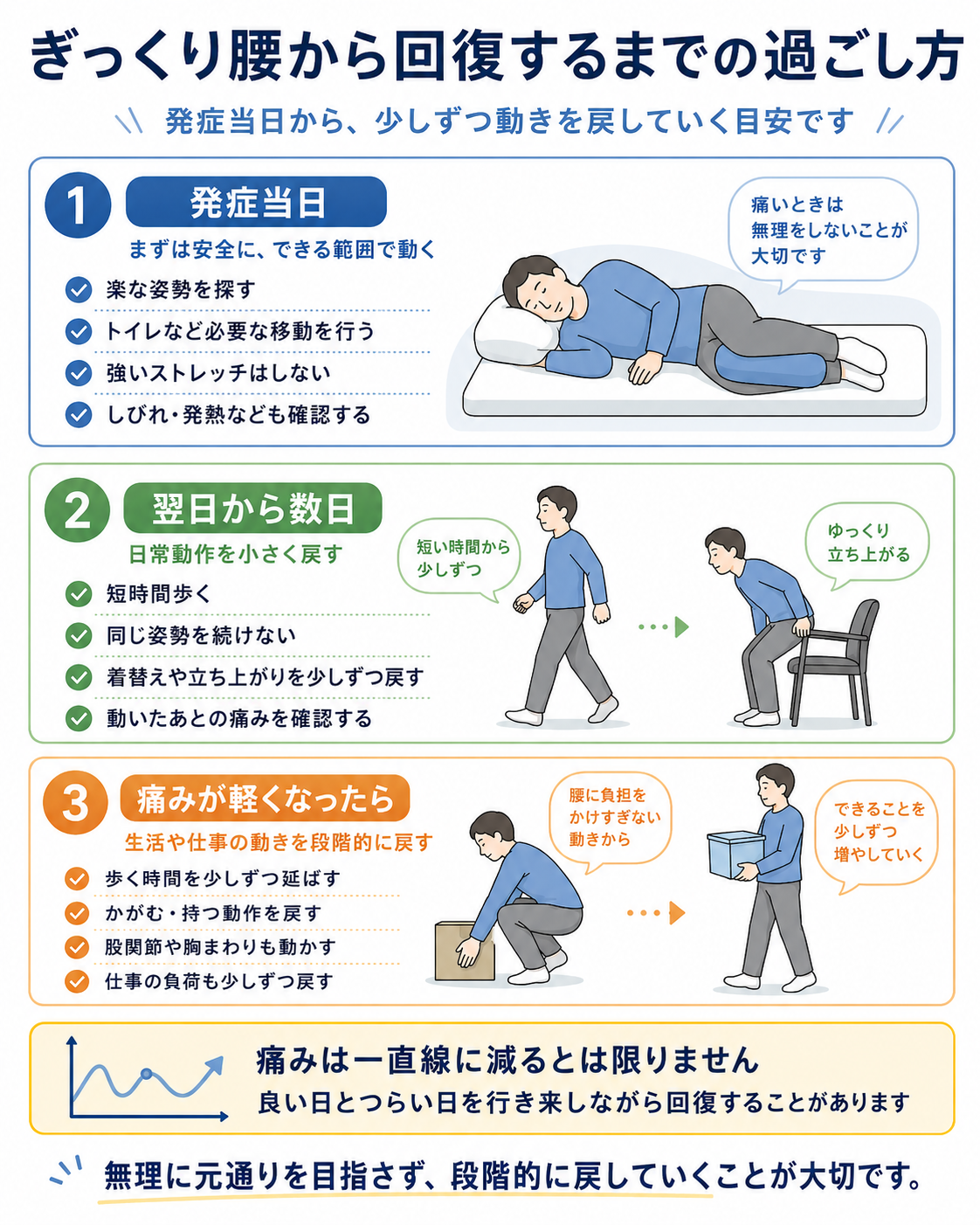 ぎっくり腰から回復するまでの過ごし方

発症当日から、少しずつ動きを戻していく目安です

1 発症当日

まずは安全に、できる範囲で動く

楽な姿勢を探す

トイレなど必要な移動を行う

強いストレッチはしない

しびれ・発熱なども確認する

痛いときは無理をしないことが大切です

2 翌日から数日

日常動作を小さく戻す

短時間歩く

同じ姿勢を続けない

着替えや立ち上がりを少しずつ戻す

動いたあとの痛みを確認する

短い時間から少しずつ

ゆっくり立ち上がる

3 痛みが軽くなったら

生活や仕事の動きを段階的に戻す

歩く時間を少しずつ延ばす

かがむ・持つ動作を戻す

股関節や胸まわりも動かす

仕事の負荷も少しずつ戻す

腰に負担をかけすぎない動きから

できることを少しずつ増やしていく

痛みは一直線に減るとは限りません

良い日とつらい日を行き来しながら回復することがあります

無理に元通りを目指さず、段階的に戻していくことが大切です。